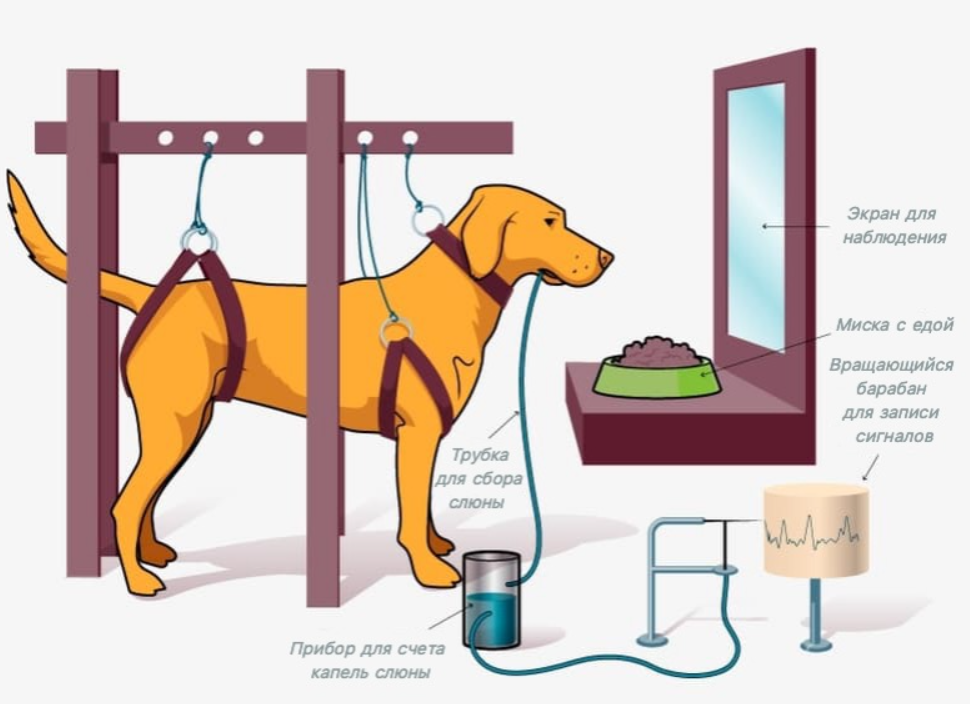 Экран для наблюдения

Миска с едой

Вращающийся барабан для записи сигналов

Трубка для сбора слюны

Прибор для счета капель слюны