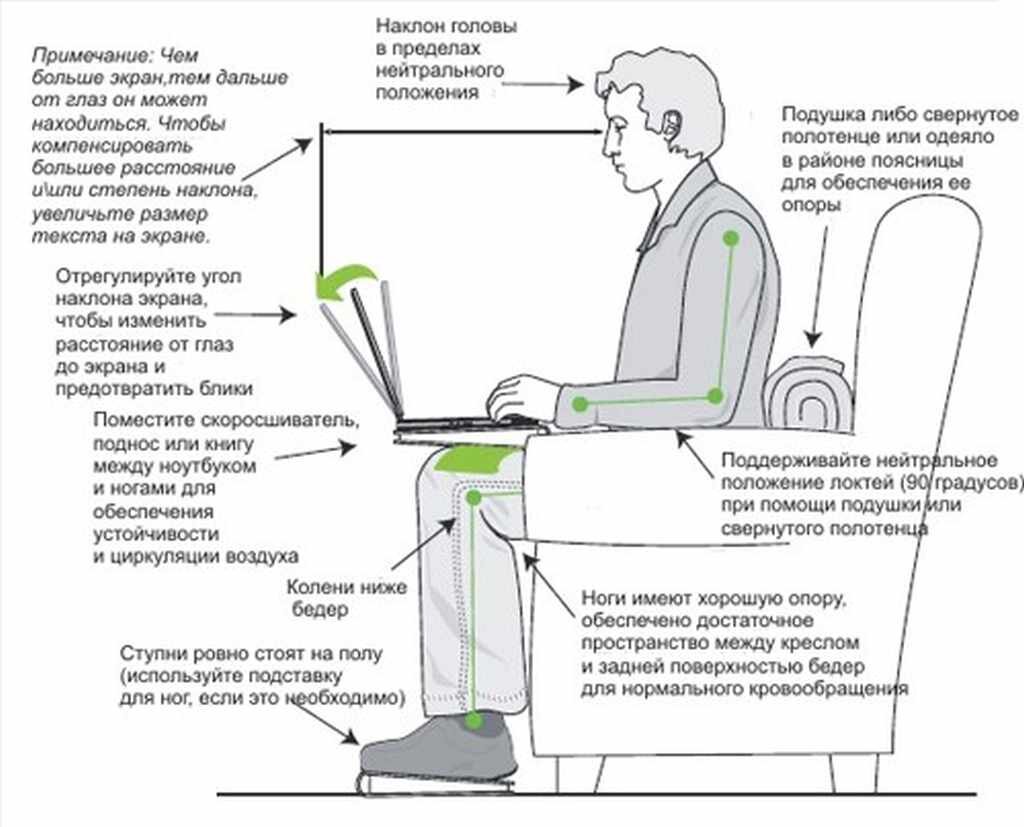 Примечание: Чем больше экран,тем дальше от глаз он может находиться. Чтобы компенсировать большее расстояние и\или степень наклона, увеличьте размер текста на экране.

Наклон головы в пределах нейтрального положения

Подушка либо свернутое полотенце или одеяло в районе поясницы для обеспечения ее опоры

Отрегулируйте угол наклона экрана, чтобы изменить расстояние от глаз до экрана и предотвратить блики

Поместите скоросшиватель, поднос или книгу между ноутбуком и ногами для обеспечения устойчивости и циркуляции воздуха

Поддерживайте нейтральное положение локтей (90 градусов) при помощи подушки или свернутого полотенца

Колени ниже бедер

Ноги имеют хорошую опору, обеспечено достаточное пространство между креслом и задней поверхностью бедер для нормального кровообращения

Ступни ровно стоят на полу (используйте подставку для ног, если это необходимо)