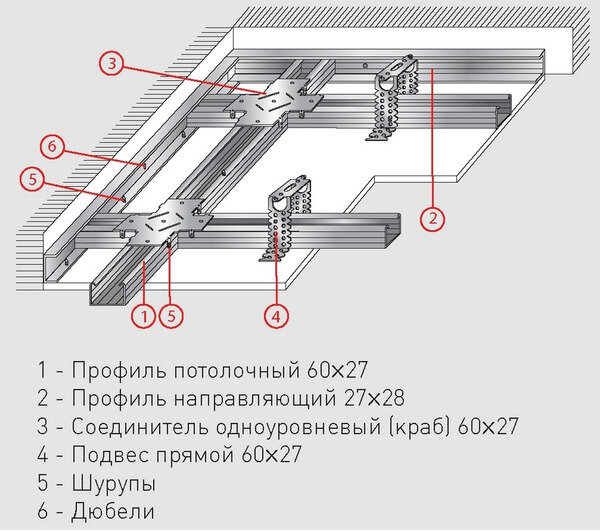 3

6

5

2

1 5 4

1 - Профиль потолочный 60×27
2 - Профиль направляющий 27×28
3 - Соединитель одноуровневый (краб) 60×27
4 - Подвес прямой 60×27
5 - Шурупы
6 - Дюбели