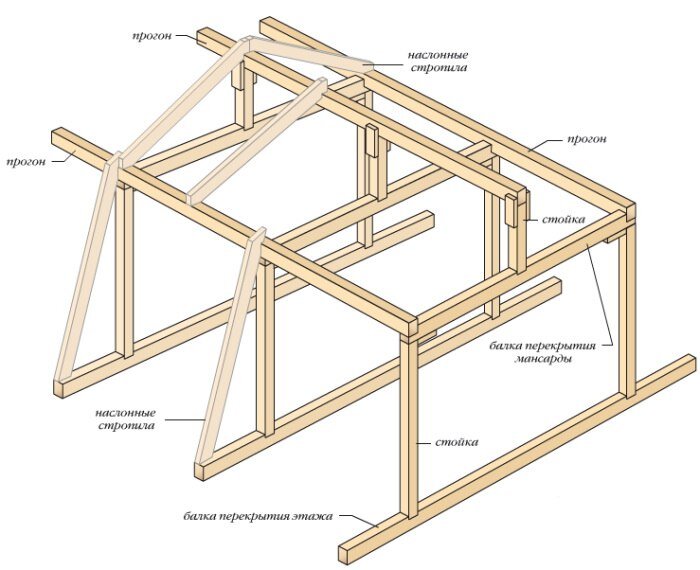 прогон

наслонные стропила

прогон

прогон

стойка

балка перекрытия мансарды

наслонные стропила

стойка

балка перекрытия этажа