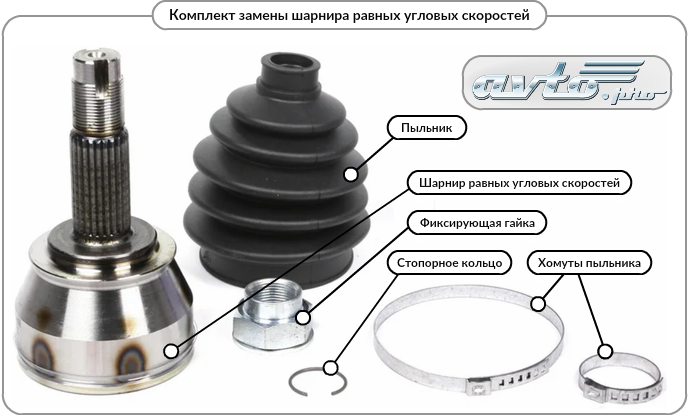 Комплект замены шарнира равных угловых скоростей

avto.pro

Пыльник

Шарнир равных угловых скоростей

Фиксирующая гайка

Стопорное кольцо

Хомуты пыльника