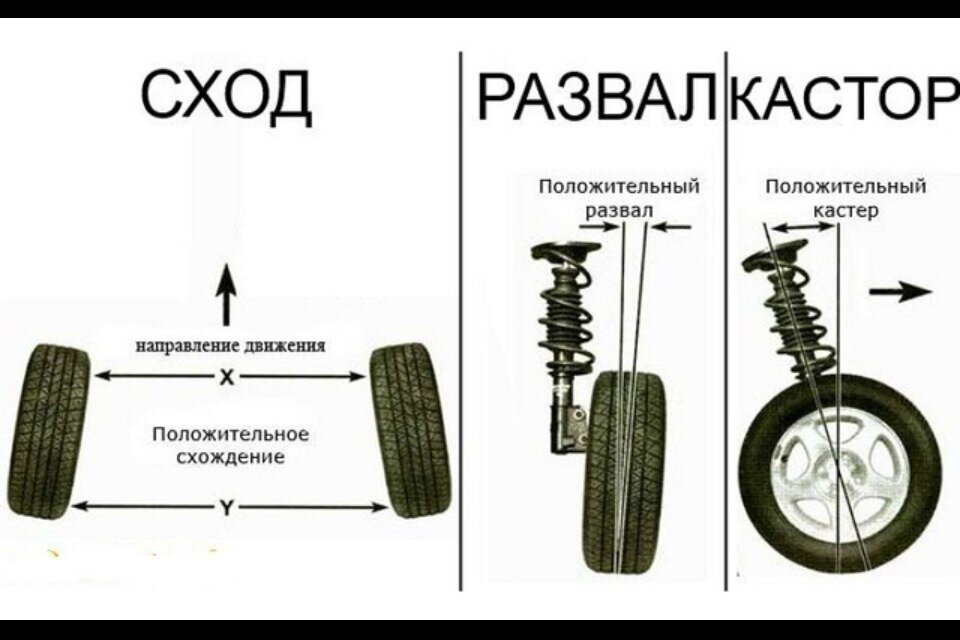 СХОД

направление движения

X

Положительное схождение

Y

РАЗВАЛ

Положительный развал

КАСТОР

Положительный кастер