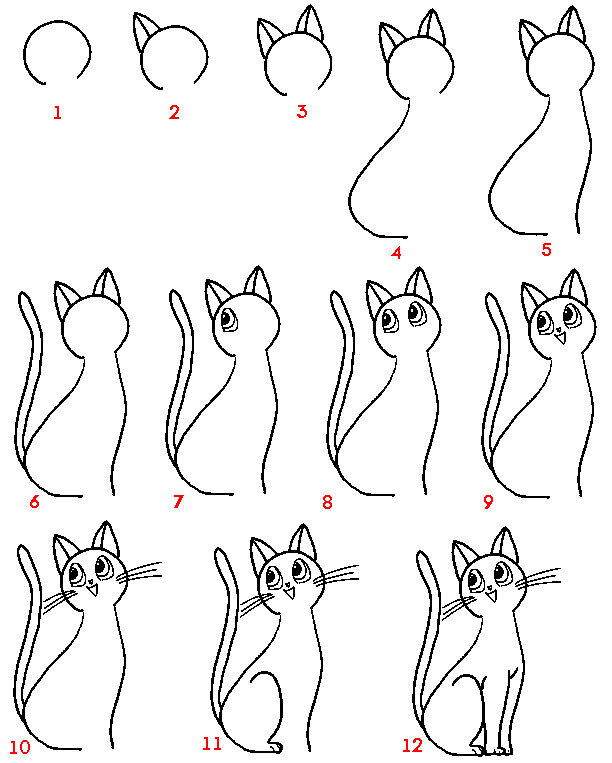 1 2 3

4 5

6 7 8 9

10 11 12