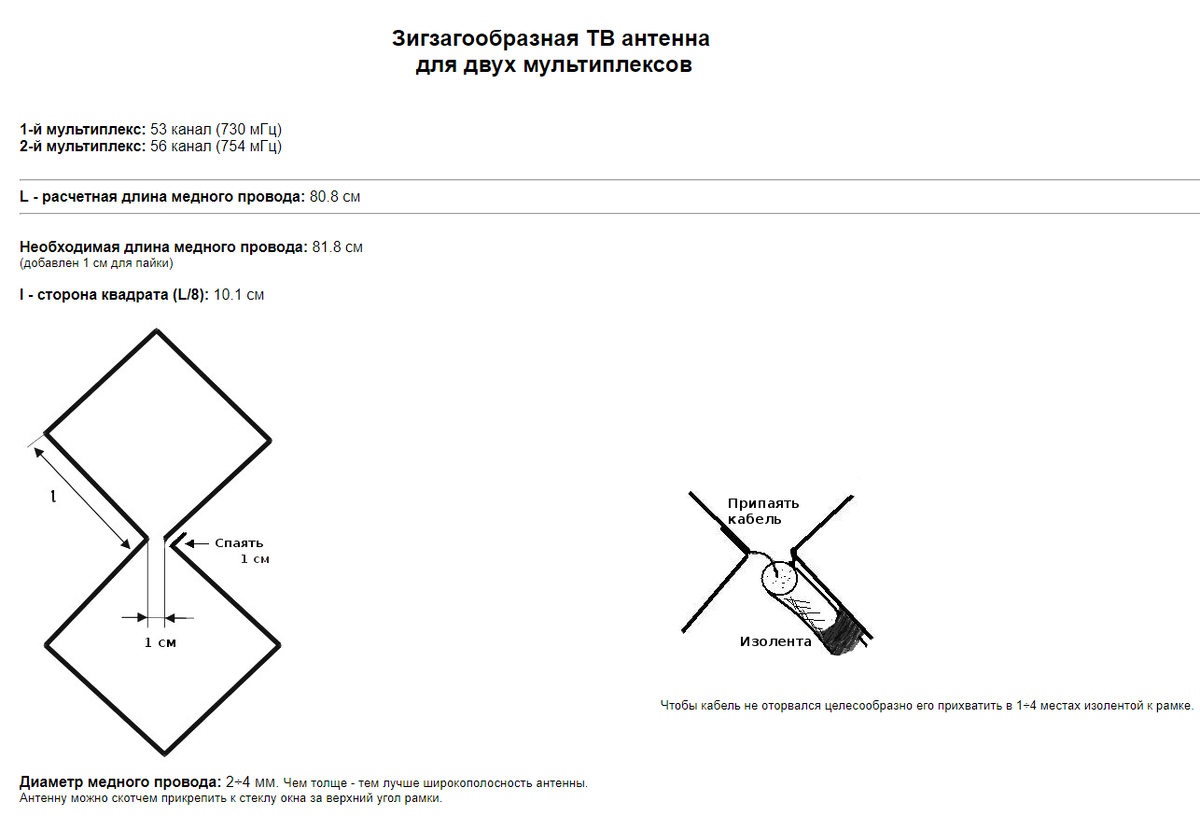 Зигзагообразная ТВ антенна
для двух мультиплексов

1-й мультиплекс: 53 канал (730 мГц)
2-й мультиплекс: 56 канал (754 мГц)

L - расчетная длина медного провода: 80.8 см

Необходимая длина медного провода: 81.8 см
(добавлен 1 см для пайки)

l - сторона квадрата (L/8): 10.1 см

l

Спаять
1 см

1 см

Припаять кабель

Изолента

Чтобы кабель не оторвался целесообразно его прихватить в 1÷4 местах изолентой к рамке.

Диаметр медного провода: 2÷4 мм. Чем толще - тем лучше широкополосность антенны.
Антенну можно скотчем прикрепить к стеклу окна за верхний угол рамки.