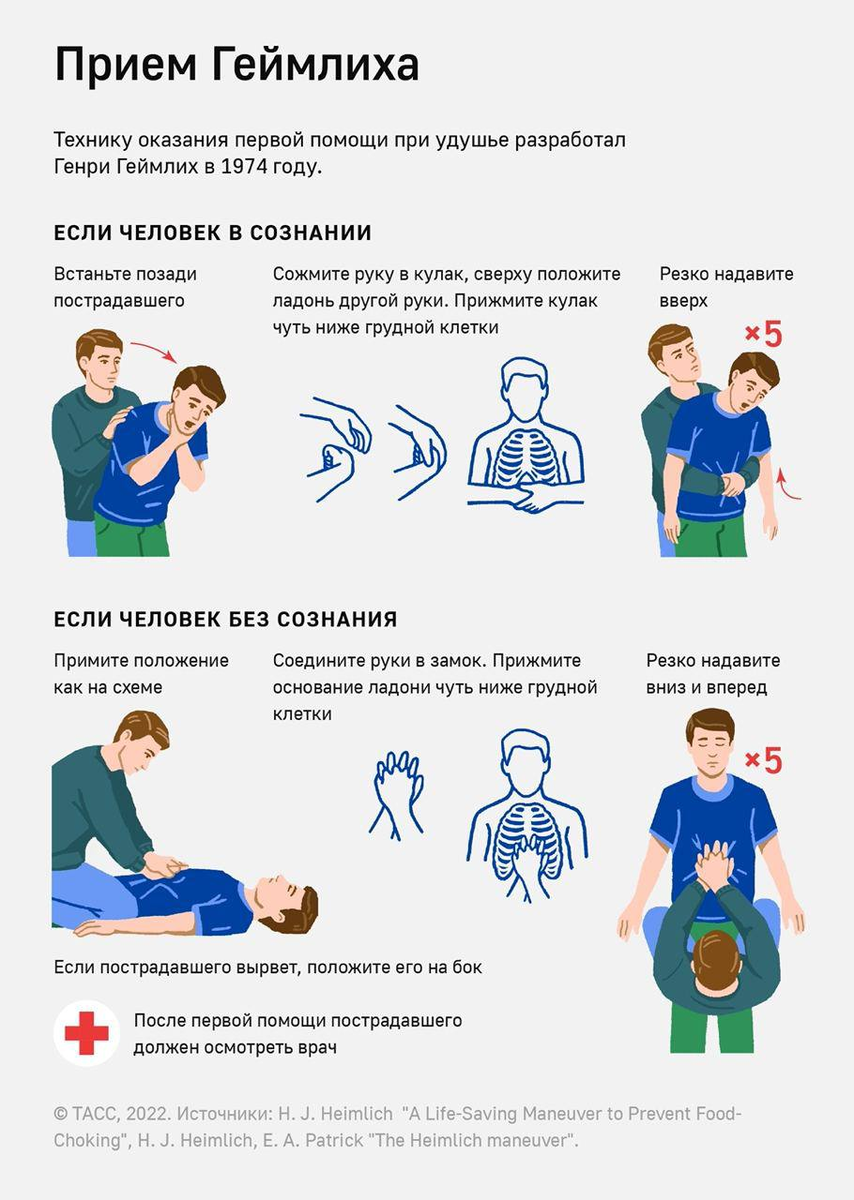 Прием Геймлиха

Технику оказания первой помощи при удушье разработал Генри Геймлих в 1974 году.

ЕСЛИ ЧЕЛОВЕК В СОЗНАНИИ

Встаньте позади пострадавшего

Сожмите руку в кулак, сверху положите ладонь другой руки. Прижмите кулак чуть ниже грудной клетки

Резко надавите вверх

×5

ЕСЛИ ЧЕЛОВЕК БЕЗ СОЗНАНИЯ

Примите положение как на схеме

Соедините руки в замок. Прижмите основание ладони чуть ниже грудной клетки

Резко надавите вниз и вперед

×5

Если пострадавшего вырвет, положите его на бок

После первой помощи пострадавшего должен осмотреть врач

© ТАСС, 2022. Источники: H. J. Heimlich "A Life-Saving Maneuver to Prevent Food-Choking", H. J. Heimlich, E. A. Patrick "The Heimlich maneuver".