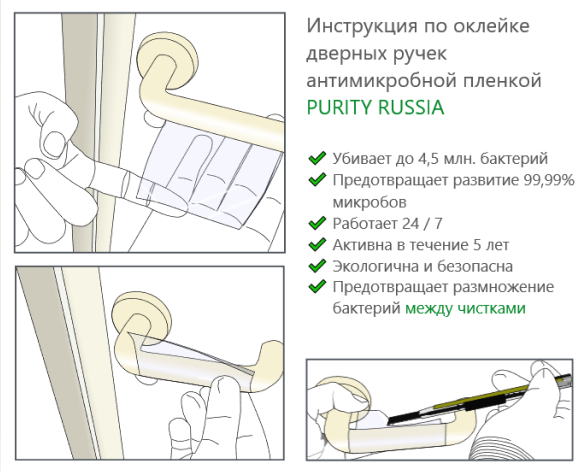 Инструкция по оклейке дверных ручек антимикробной пленкой PURITY RUSSIA

Убивает до 4,5 млн. бактерий
Предотвращает развитие 99,99% микробов
Работает 24 / 7
Активна в течение 5 лет
Экологична и безопасна
Предотвращает размножение бактерий между чистками