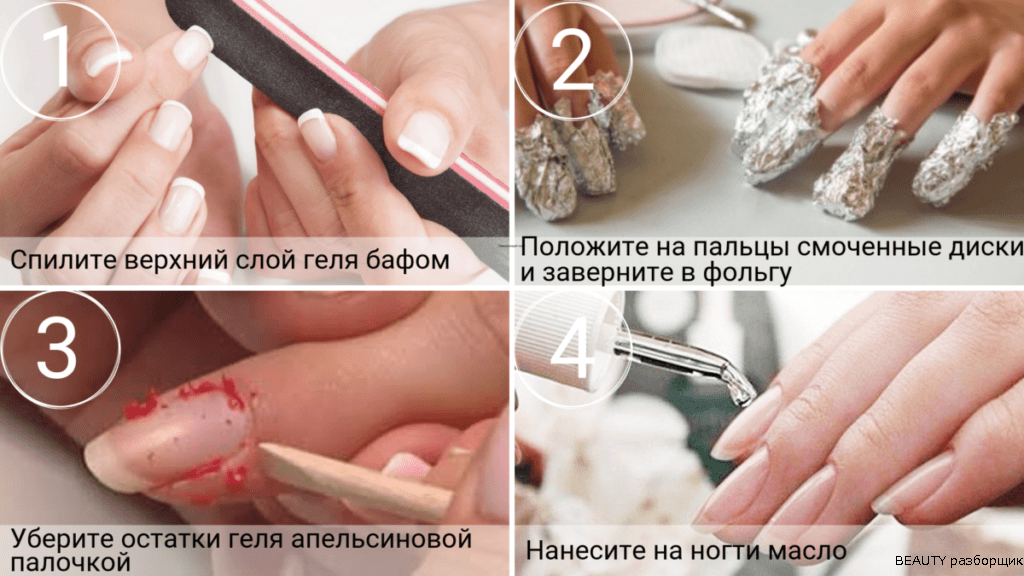 1

Спилите верхний слой геля бафом

2

Положите на пальцы смоченные диски и заверните в фольгу

3

Уберите остатки геля апельсиновой палочкой

4

Нанесите на ногти масло

BEAUTY разборщик