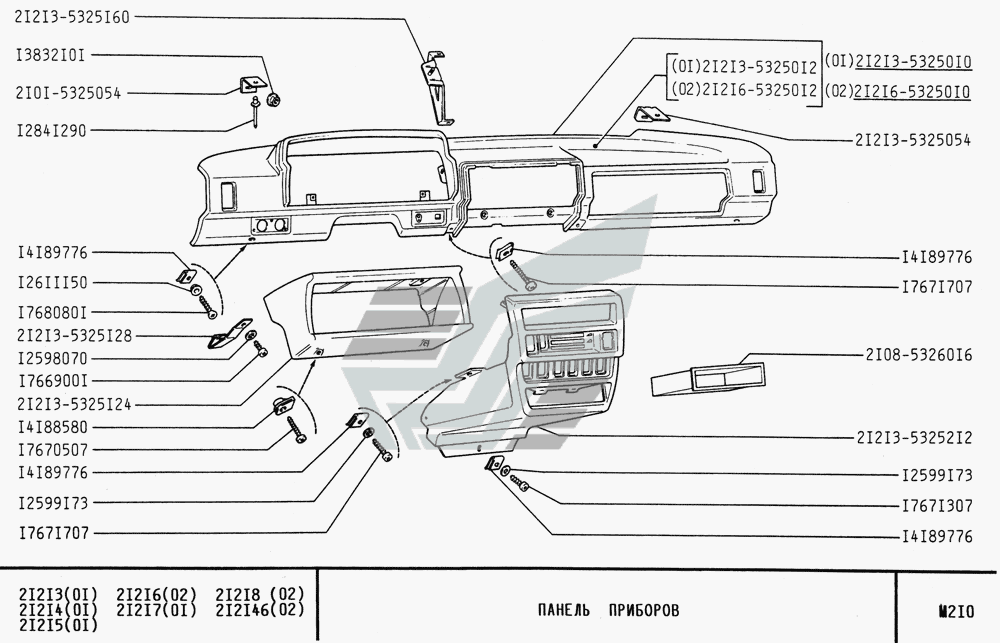 2I2I3-5325I60
I3832I0I
2I0I-5325054
I284I290
(0I)2I2I3-53250I2
(02)2I2I6-53250I2
(0I)2I2I3-53250I0
(02)2I2I6-53250I0
2I2I3-5325054
I4I89776
I26III50
I768080I
2I2I3-5325I28
I2598070
I766900I
2I2I3-5325I24
I4I88580
I7670507
I4I89776
I2599I73
I767I707
I4I89776
I767I707
2I08-53260I6
2I2I3-53252I2
I2599I73
I767I307
I4I89776

2I2I3(0I) 2I2I6(02) 2I2I8 (02)
2I2I4(0I) 2I2I7(0I) 2I2I46(02)
2I2I5(0I)

ПАНЕЛЬ ПРИБОРОВ

M2I0