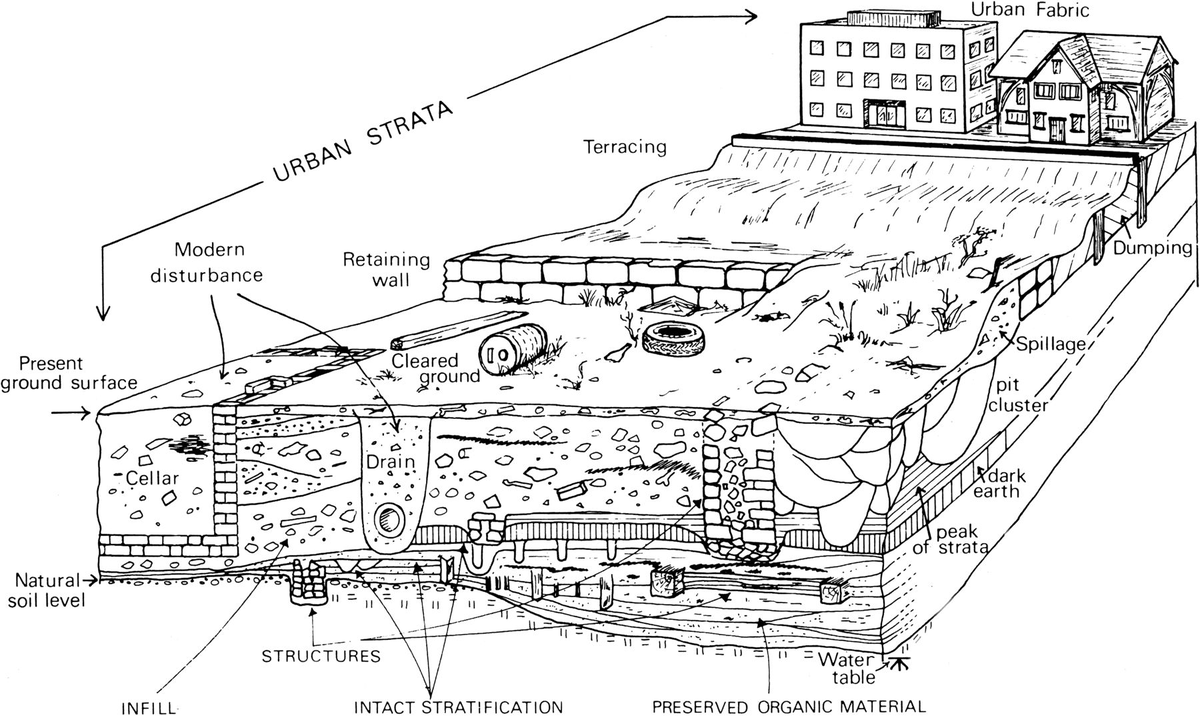 URBAN STRATA

Urban Fabric

Terracing

Modern disturbance

Retaining wall

Dumping

Present ground surface

Cleared ground

Spillage

pit cluster

Cellar

Drain

dark earth

peak of strata

Natural soil level

STRUCTURES

Water table

INFILL

INTACT STRATIFICATION

PRESERVED ORGANIC MATERIAL