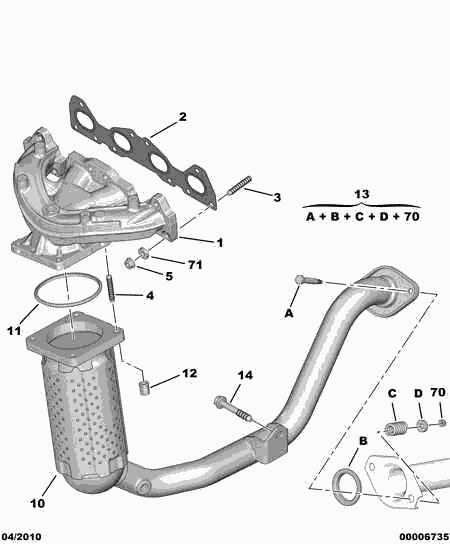 2
3
13
A + B + C + D + 70
1
71
5
4
A
11
12
14
C
D
70
B
10
04/2010
00006735