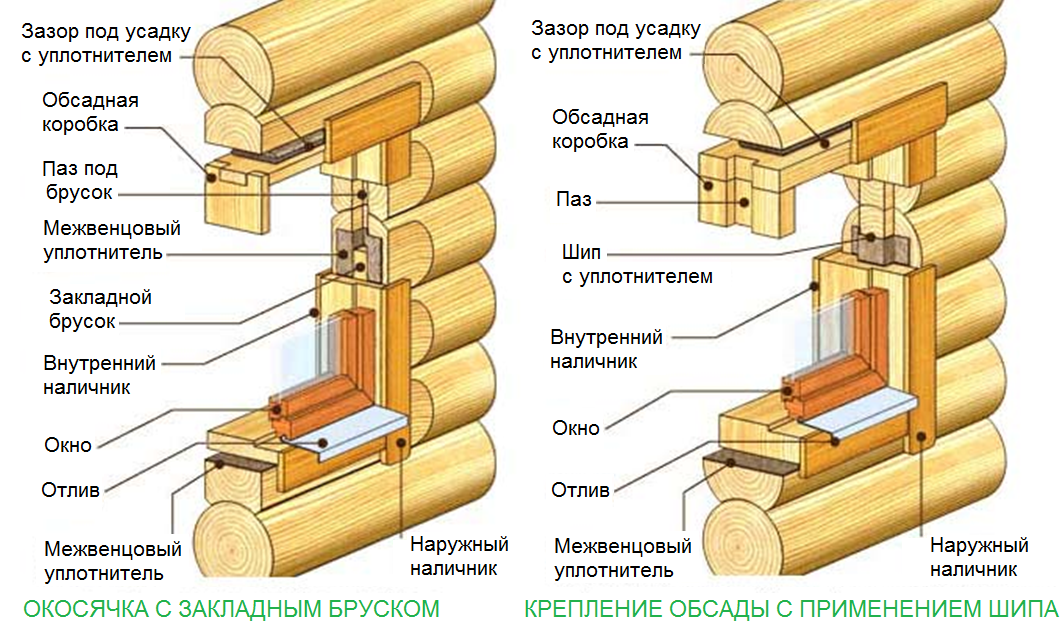 Зазор под усадку с уплотнителем

Обсадная коробка

Паз под брусок

Межвенцовый уплотнитель

Закладной брусок

Внутренний наличник

Окно

Отлив

Межвенцовый уплотнитель

Наружный наличник

ОКОСЯЧКА С ЗАКЛАДНЫМ БРУСКОМ

Зазор под усадку с уплотнителем

Обсадная коробка

Паз

Шип с уплотнителем

Внутренний наличник

Окно

Отлив

Межвенцовый уплотнитель

Наружный наличник

КРЕПЛЕНИЕ ОБСАДЫ С ПРИМЕНЕНИЕМ ШИПА