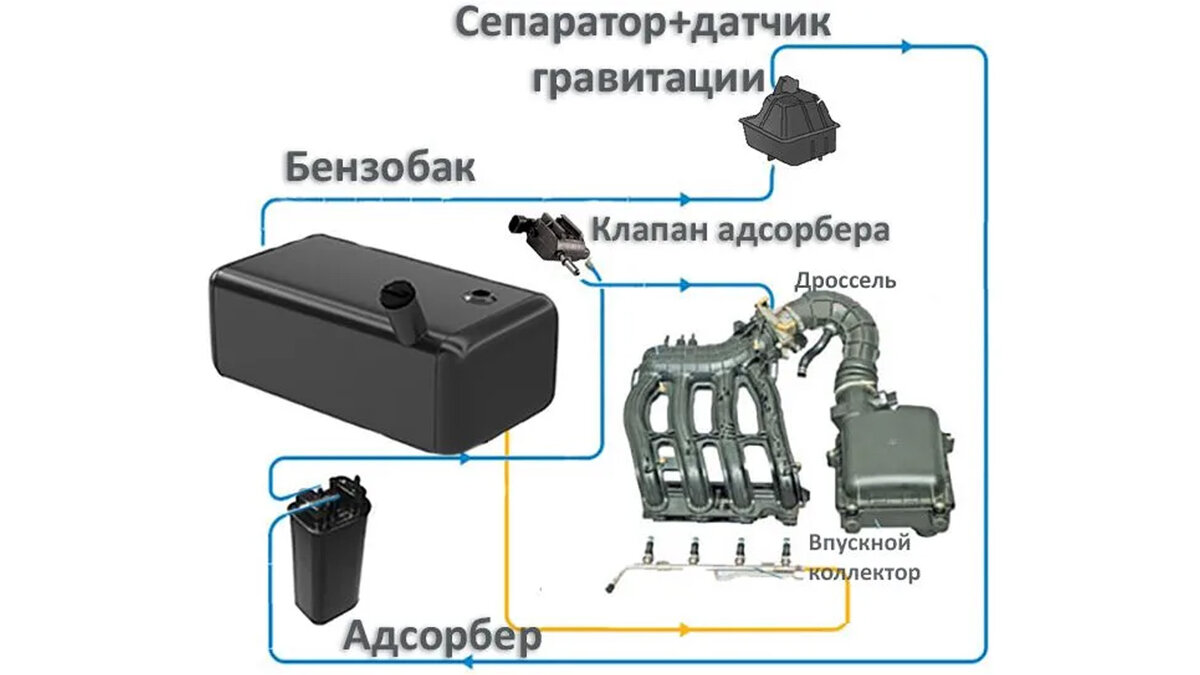 Сепаратор+датчик гравитации

Бензобак

Клапан адсорбера

Дроссель

Впускной коллектор

Адсорбер