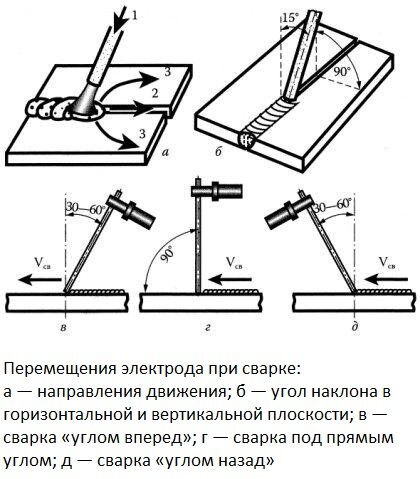 1

3

2

3

а

15°

90°

б

30—60°

$V_{св}$

в

90°

$V_{св}$

г

30—60°

$V_{св}$

д

Перемещения электрода при сварке:
а — направления движения; б — угол наклона в горизонтальной и вертикальной плоскости; в — сварка «углом вперед»; г — сварка под прямым углом; д — сварка «углом назад»