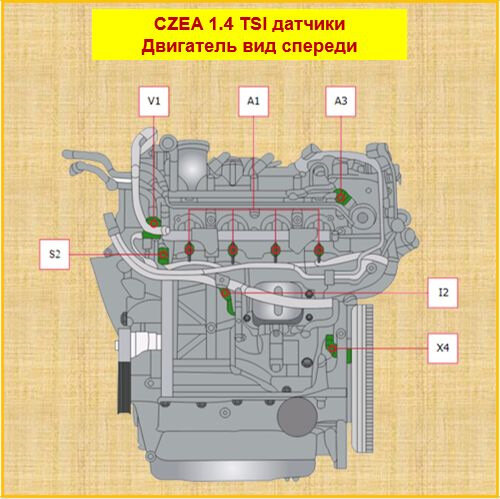 CZEA 1.4 TSI датчики
Двигатель вид спереди

V1
A1
A3
S2
I2
X4