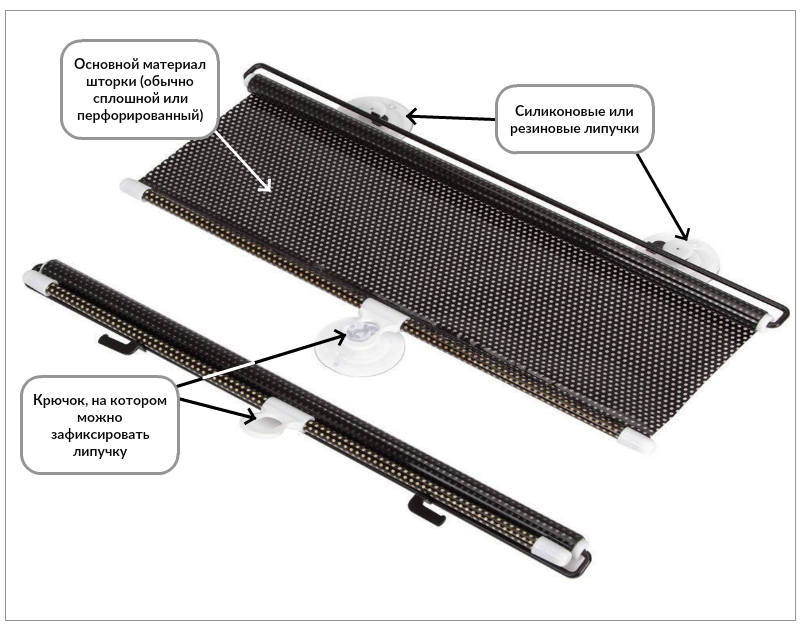 Основной материал шторки (обычно сплошной или перфорированный)

Силиконовые или резиновые липучки

Крючок, на котором можно зафиксировать липучку