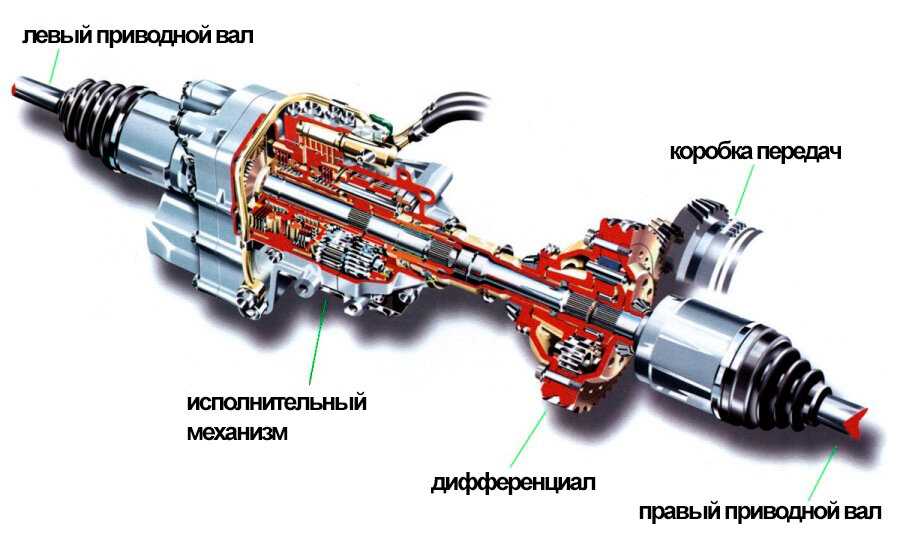 левый приводной вал

коробка передач

исполнительный механизм

дифференциал

правый приводной вал