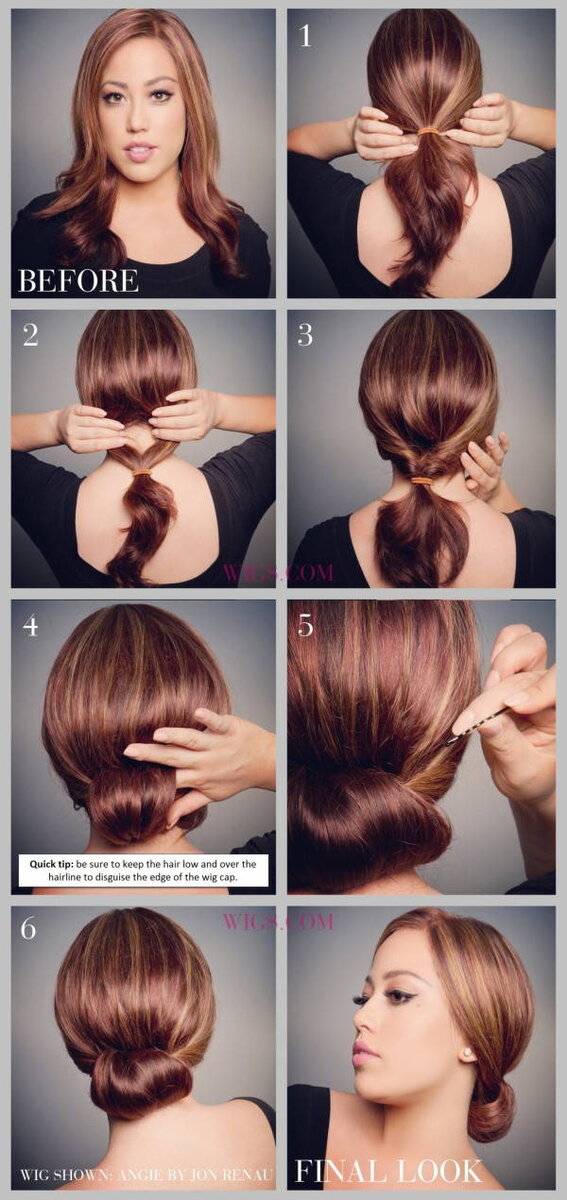 BEFORE

1

2

3

WIGS.COM

4

Quick tip: be sure to keep the hair low and over the hairline to disguise the edge of the wig cap.

5

WIGS.COM

6

WIG SHOWN: ANGIE BY JON RENAU

FINAL LOOK