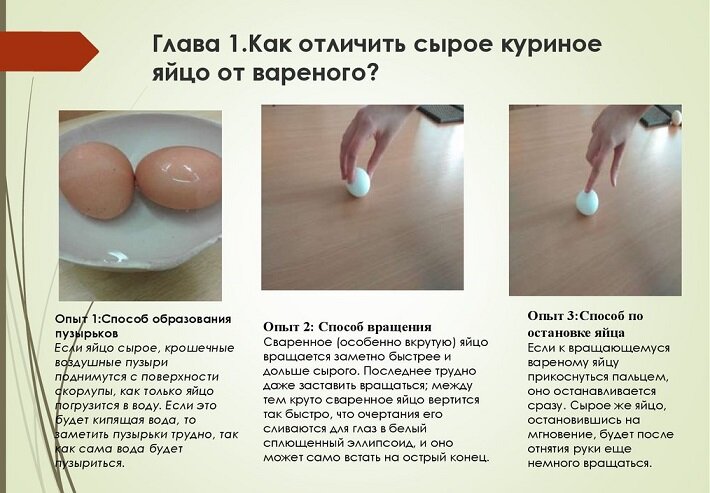 Глава 1.Как отличить сырое куриное яйцо от вареного?

Опыт 1:Способ образования пузырьков
Если яйцо сырое, крошечные воздушные пузыри поднимутся с поверхности скорлупы, как только яйцо погрузится в воду. Если это будет кипящая вода, то заметить пузырьки трудно, так как сама вода будет пузыриться.

Опыт 2: Способ вращения
Сваренное (особенно вкрутую) яйцо вращается заметно быстрее и дольше сырого. Последнее трудно даже заставить вращаться; между тем круто сваренное яйцо вертится так быстро, что очертания его сливаются для глаз в белый сплющенный эллипсоид, и оно может само встать на острый конец.

Опыт 3:Способ по остановке яйца
Если к вращающемуся вареному яйцу прикоснуться пальцем, оно останавливается сразу. Сырое же яйцо, остановившись на мгновение, будет после отнятия руки еще немного вращаться.