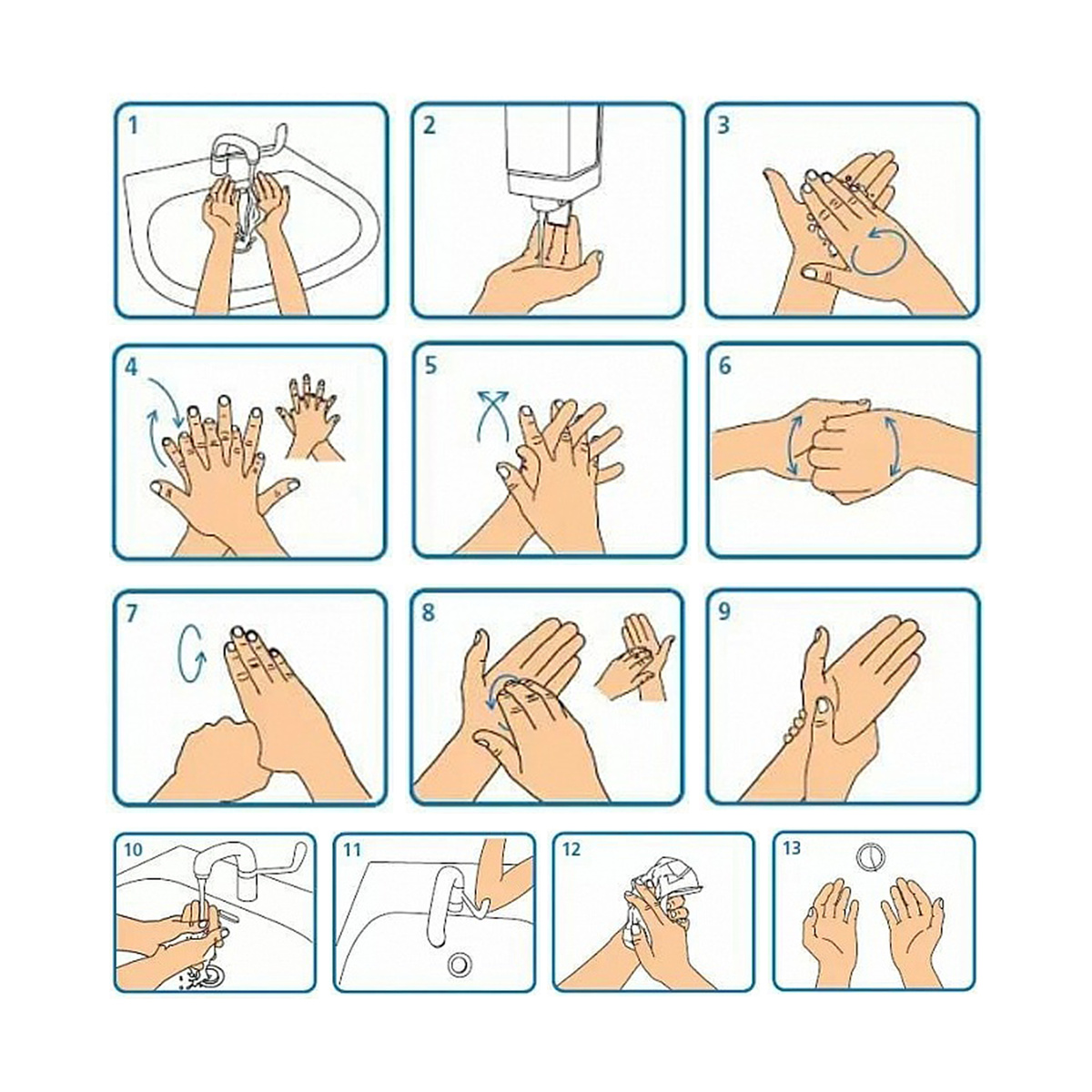 1

2

3

4

5

6

7

8

9

10

11

12

13