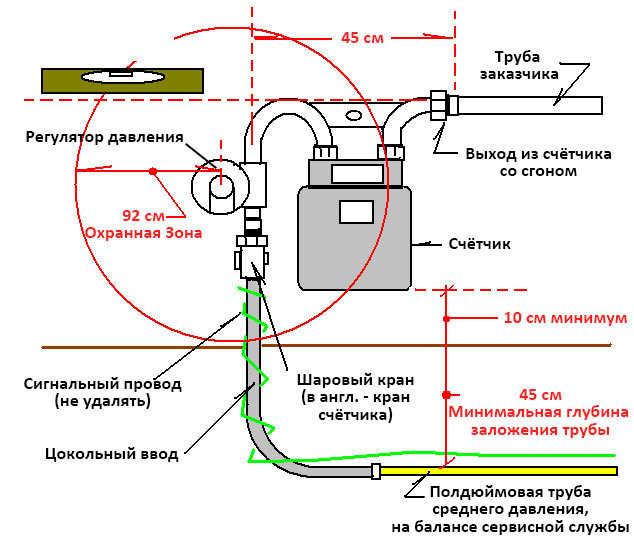 45 см

Труба заказчика

Регулятор давления

Выход из счётчика со сгоном

92 см
Охранная Зона

Счётчик

10 см минимум

Сигнальный провод (не удалять)

Шаровый кран (в англ. - кран счётчика)

45 см
Минимальная глубина заложения трубы

Цокольный ввод

Полдюймовая труба среднего давления, на балансе сервисной службы