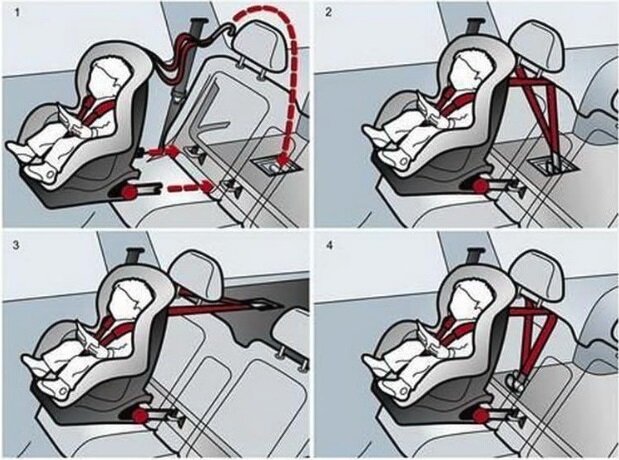 1

2

3

4