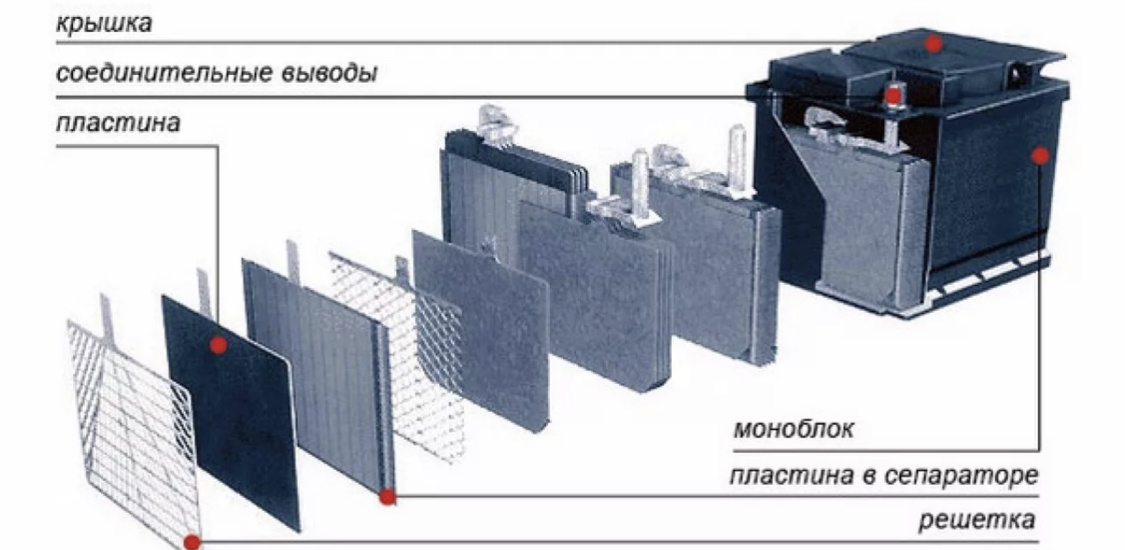 крышка

соединительные выводы

пластина

моноблок

пластина в сепараторе

решетка