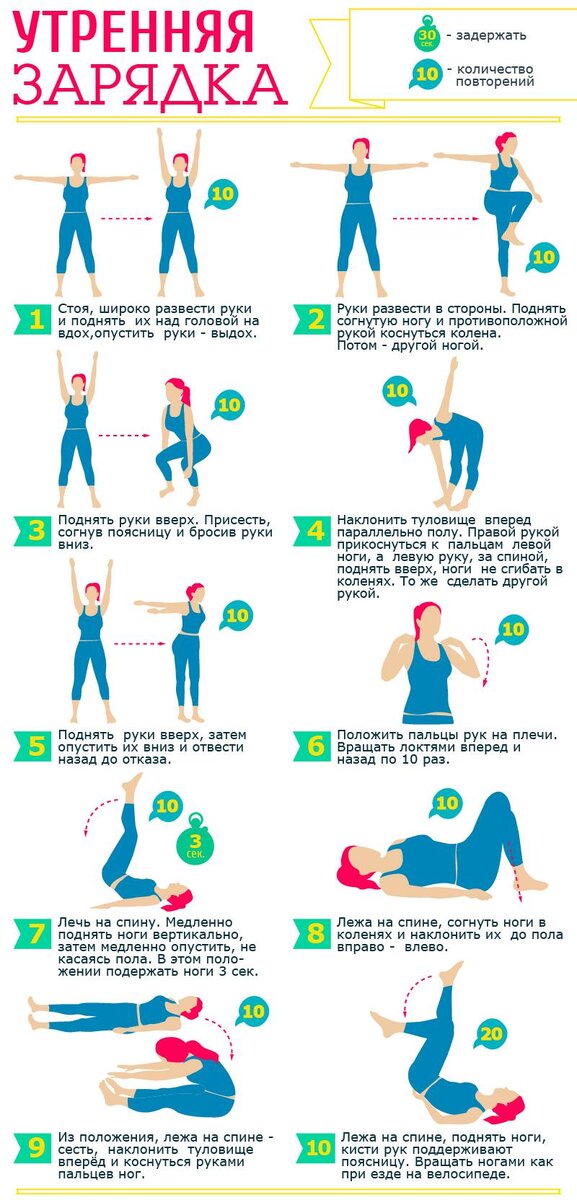 УТРЕННЯЯ ЗАРЯДКА

30 сек. - задержать

10 - количество повторений

10

1 Стоя, широко развести руки и поднять их над головой на вдох,опустить руки - выдох.

10

2 Руки развести в стороны. Поднять согнутую ногу и противоположной рукой коснуться колена. Потом - другой ногой.

10

3 Поднять руки вверх. Присесть, согнув поясницу и бросив руки вниз.

10

4 Наклонить туловище вперед параллельно полу. Правой рукой прикоснуться к пальцам левой ноги, а левую руку, за спиной, поднять вверх, ноги не сгибать в коленях. То же сделать другой рукой.

10

5 Поднять руки вверх, затем опустить их вниз и отвести назад до отказа.

10

6 Положить пальцы рук на плечи. Вращать локтями вперед и назад по 10 раз.

10

3 сек.

7 Лечь на спину. Медленно поднять ноги вертикально, затем медленно опустить, не касаясь пола. В этом положении подержать ноги 3 сек.

10

8 Лежа на спине, согнуть ноги в коленях и наклонить их до пола вправо - влево.

10

9 Из положения, лежа на спине - сесть, наклонить туловище вперёд и коснуться руками пальцев ног.

20

10 Лежа на спине, поднять ноги, кисти рук поддерживают поясницу. Вращать ногами как при езде на велосипеде.