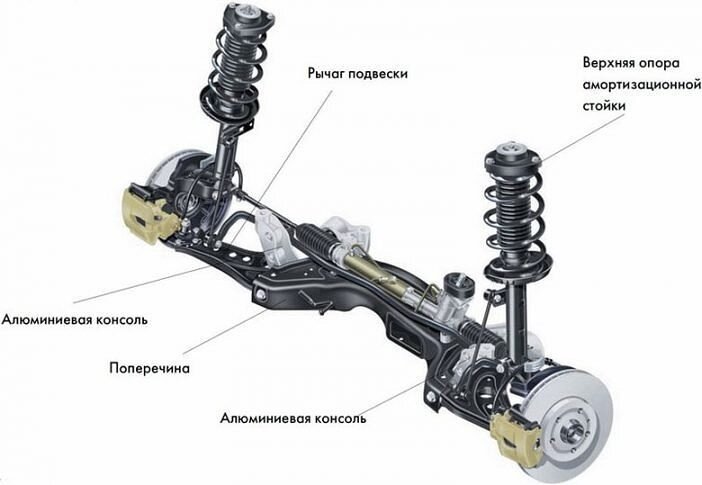 Рычаг подвески

Верхняя опора амортизационной стойки

Алюминиевая консоль

Поперечина

Алюминиевая консоль