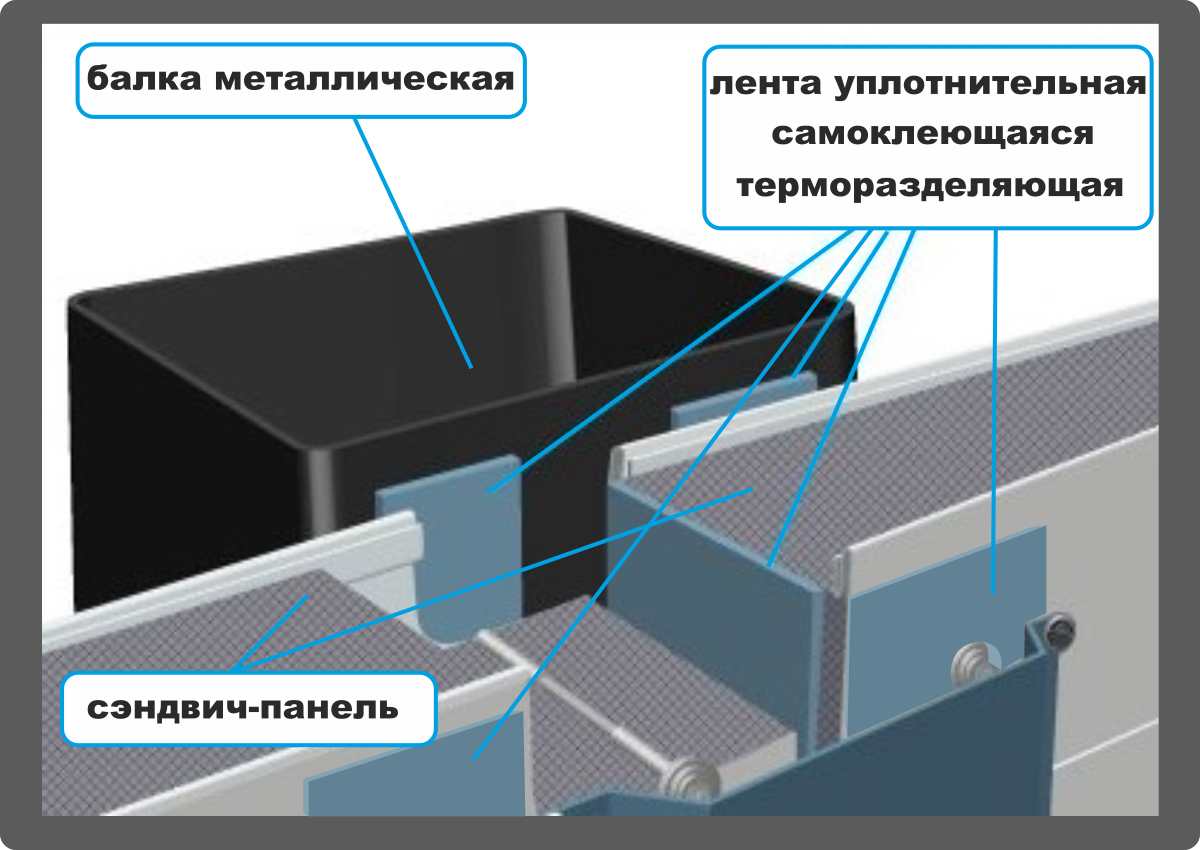 балка металлическая

лента уплотнительная самоклеющаяся терморазделяющая

сэндвич-панель