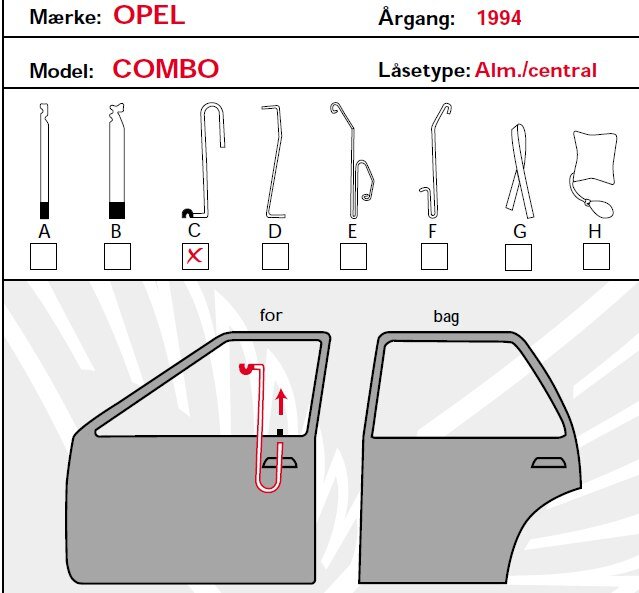 Mærke: OPEL Årgang: 1994

Model: COMBO Låsetype: Alm./central

A B C D E F G H

X

for bag