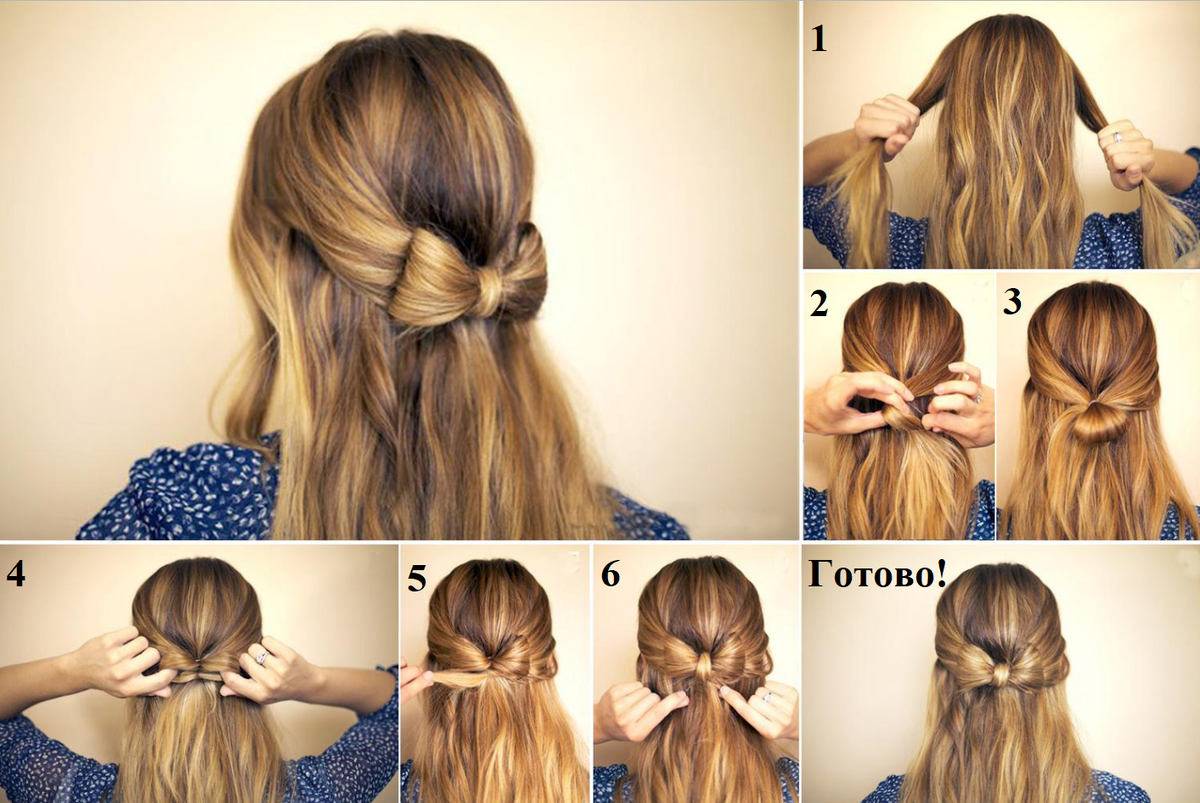 1

2

3

4

5

6

Готово!