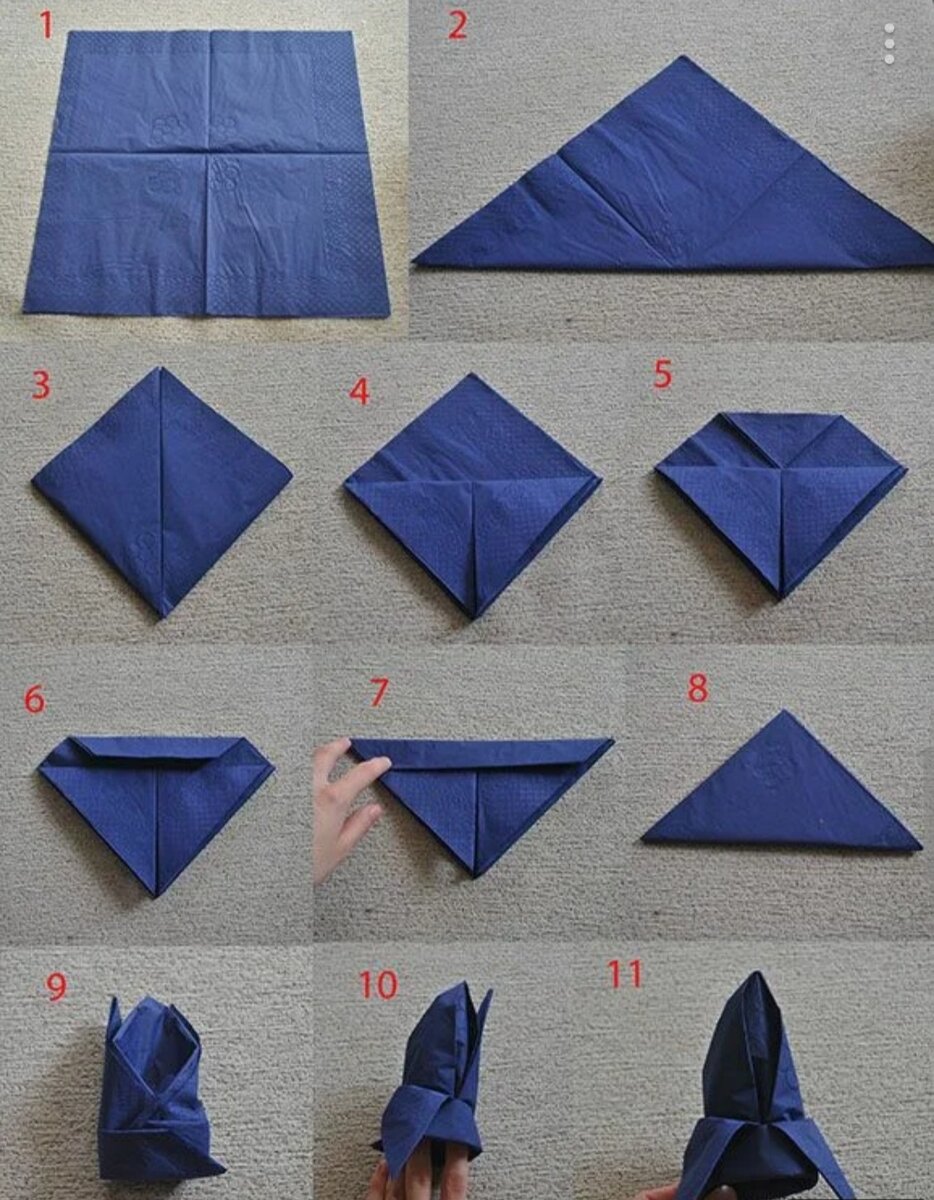 1
2
3
4
5
6
7
8
9
10
11