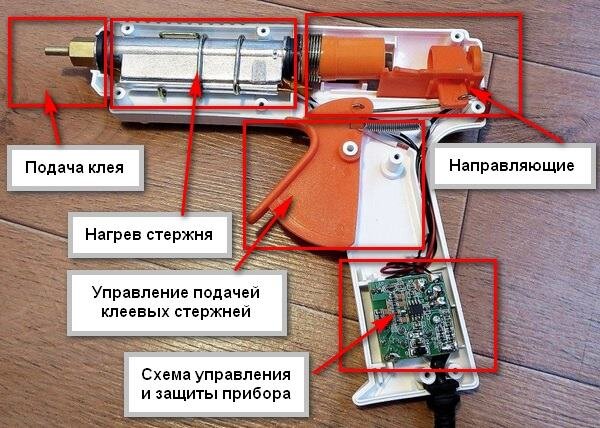 Подача клея

Направляющие

Нагрев стержня

Управление подачей клеевых стержней

Схема управления и защиты прибора