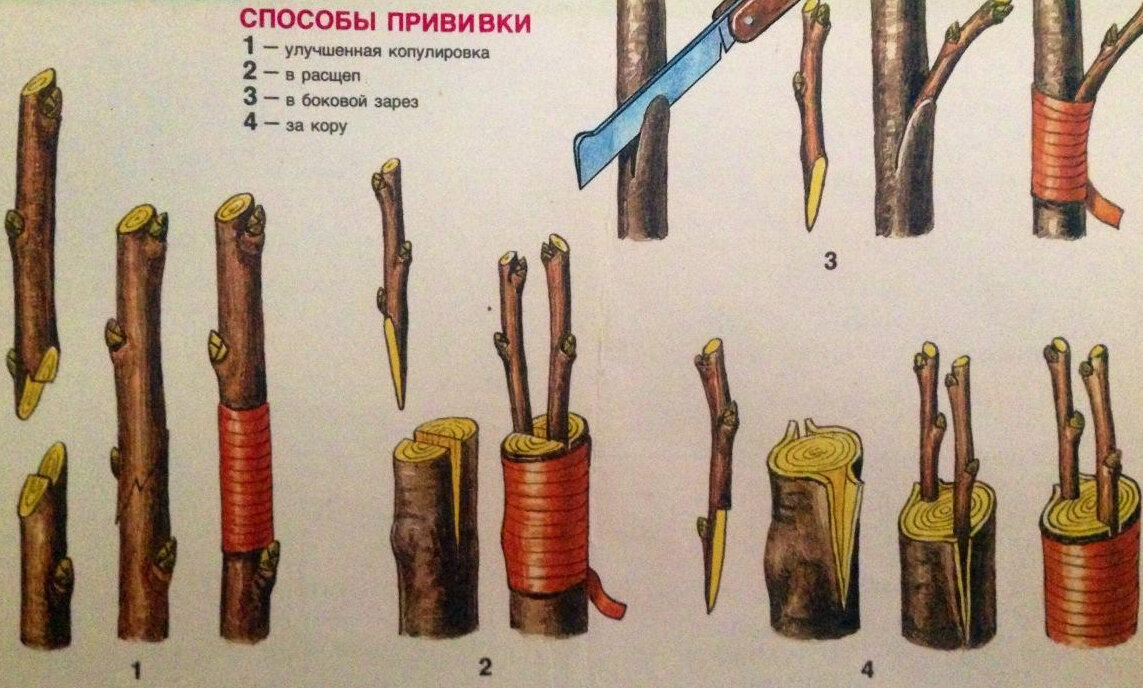 СПОСОБЫ ПРИВИВКИ
1 — улучшенная копулировка
2 — в расщеп
3 — в боковой зарез
4 — за кору

3

1

2

4