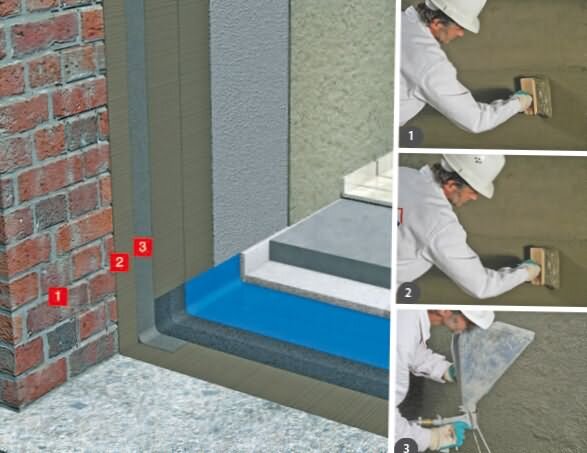 1
2
3
1
2
3