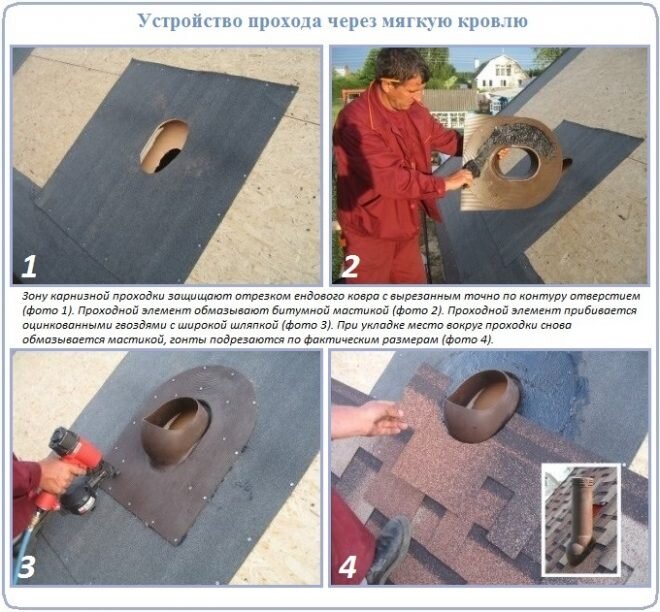 Устройство прохода через мягкую кровлю

1

2

Зону карнизной проходки защищают отрезком ендового ковра с вырезанным точно по контуру отверстием (фото 1). Проходной элемент обмазывают битумной мастикой (фото 2). Проходной элемент прибивается оцинкованными гвоздями с широкой шляпкой (фото 3). При укладке место вокруг проходки снова обмазывается мастикой, гонты подрезаются по фактическим размерам (фото 4).

3

4