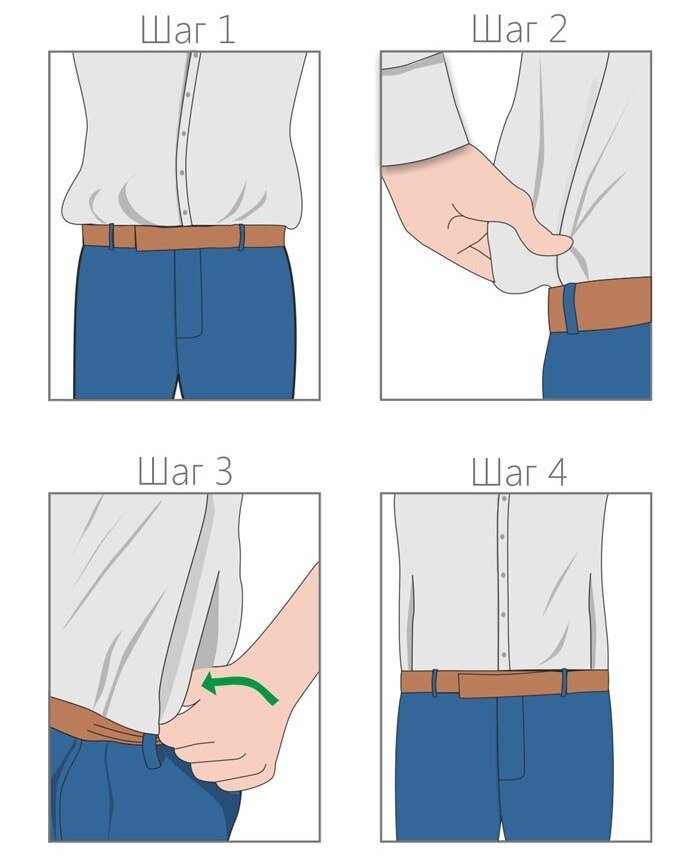 Шаг 1

Шаг 2

Шаг 3

Шаг 4