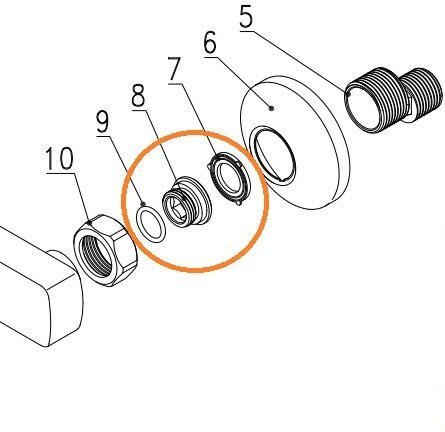 5
6
7
8
9
10