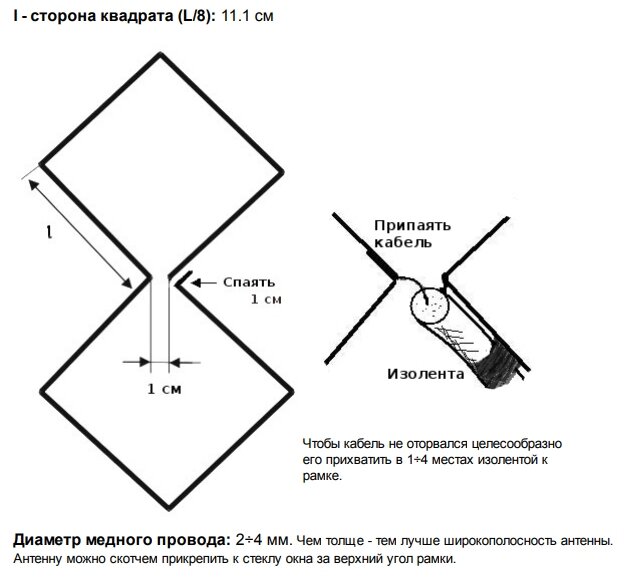 l - сторона квадрата (L/8): 11.1 см

l

Спаять 1 см

1 см

Припаять кабель

Изолента

Чтобы кабель не оторвался целесообразно его прихватить в 1÷4 местах изолентой к рамке.

Диаметр медного провода: 2÷4 мм. Чем толще - тем лучше широкополосность антенны. Антенну можно скотчем прикрепить к стеклу окна за верхний угол рамки.