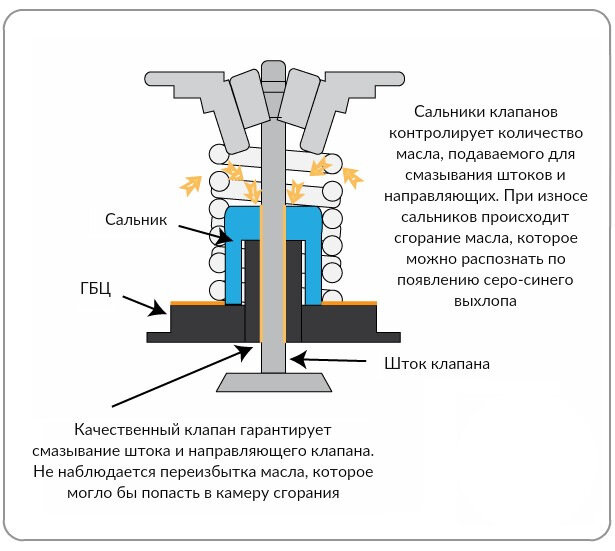 Сальники клапанов контролирует количество масла, подаваемого для смазывания штоков и направляющих. При износе сальников происходит сгорание масла, которое можно распознать по появлению серо-синего выхлопа

Сальник

ГБЦ

Шток клапана

Качественный клапан гарантирует смазывание штока и направляющего клапана. Не наблюдается переизбытка масла, которое могло бы попасть в камеру сгорания