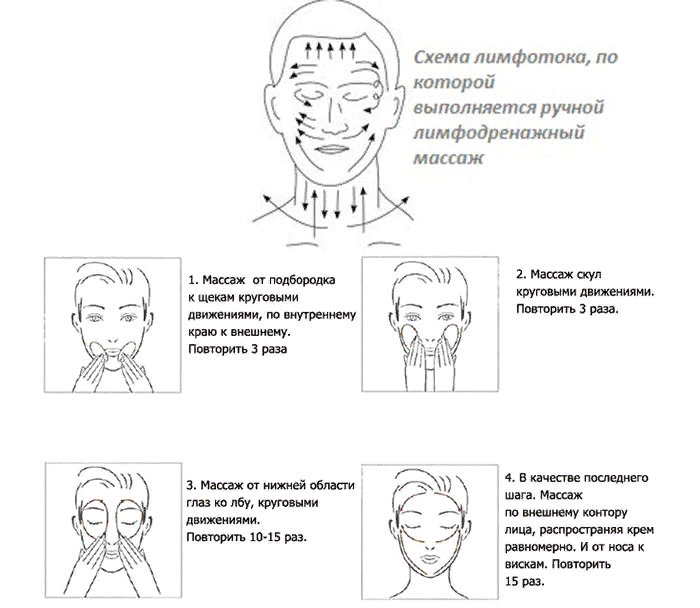 Схема лимфотока, по которой выполняется ручной лимфодренажный массаж

1. Массаж от подбородка к щекам круговыми движениями, по внутреннему краю к внешнему. Повторить 3 раза

2. Массаж скул круговыми движениями. Повторить 3 раза.

3. Массаж от нижней области глаз ко лбу, круговыми движениями. Повторить 10-15 раз.

4. В качестве последнего шага. Массаж по внешнему контору лица, распространяя крем равномерно. И от носа к вискам. Повторить 15 раз.