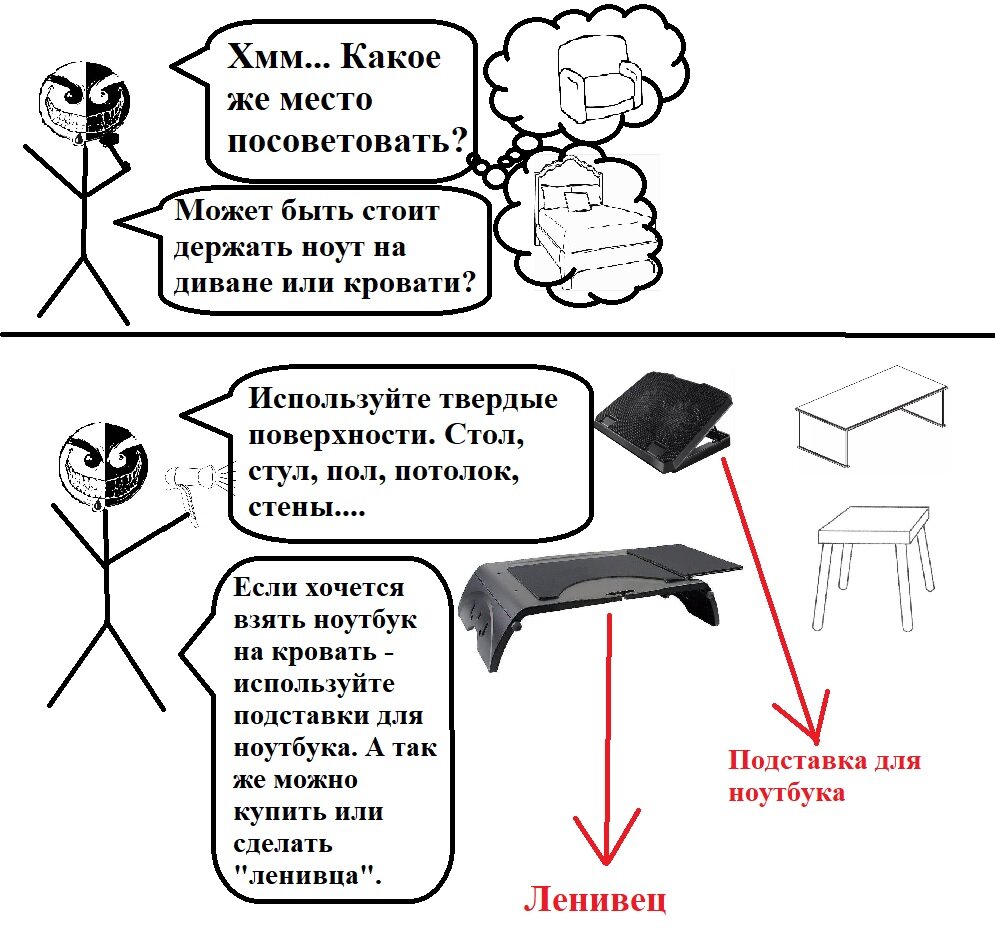 Хмм... Какое же место посоветовать?

Может быть стоит держать ноут на диване или кровати?

Используйте твердые поверхности. Стол, стул, пол, потолок, стены....

Если хочется взять ноутбук на кровать - используйте подставки для ноутбука. А так же можно купить или сделать "ленивца".

Подставка для ноутбука

Ленивец