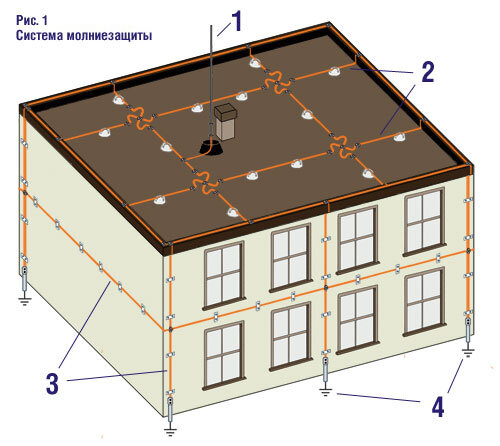 Рис. 1
Система молниезащиты

1

2

3

4