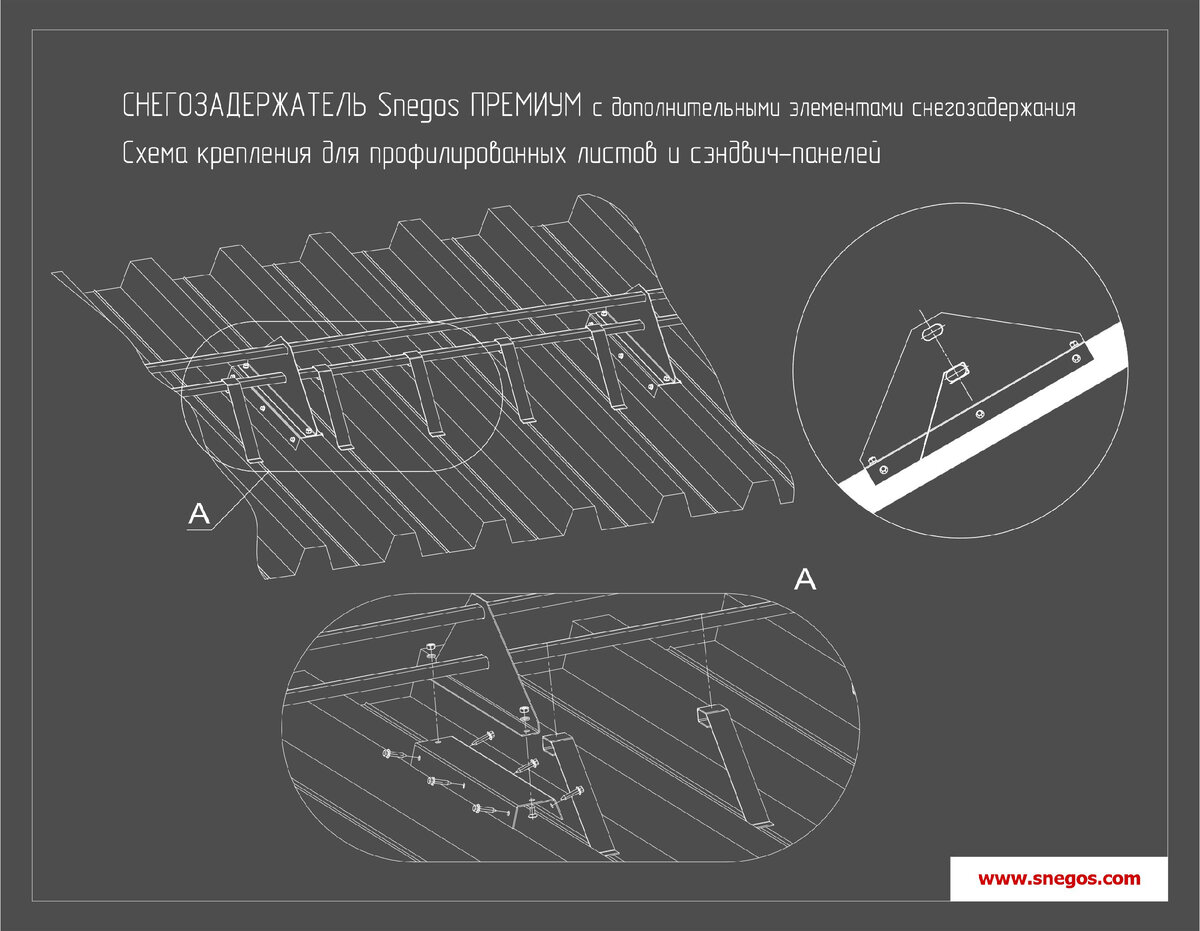 СНЕГОЗАДЕРЖАТЕЛЬ Snegos ПРЕМИУМ с дополнительными элементами снегозадержания
Схема крепления для профилированных листов и сэндвич-панелей

A

A

www.snegos.com