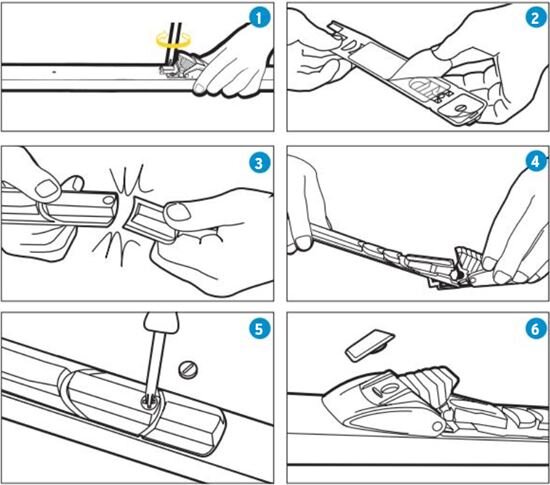 1

2

3

4

5

6