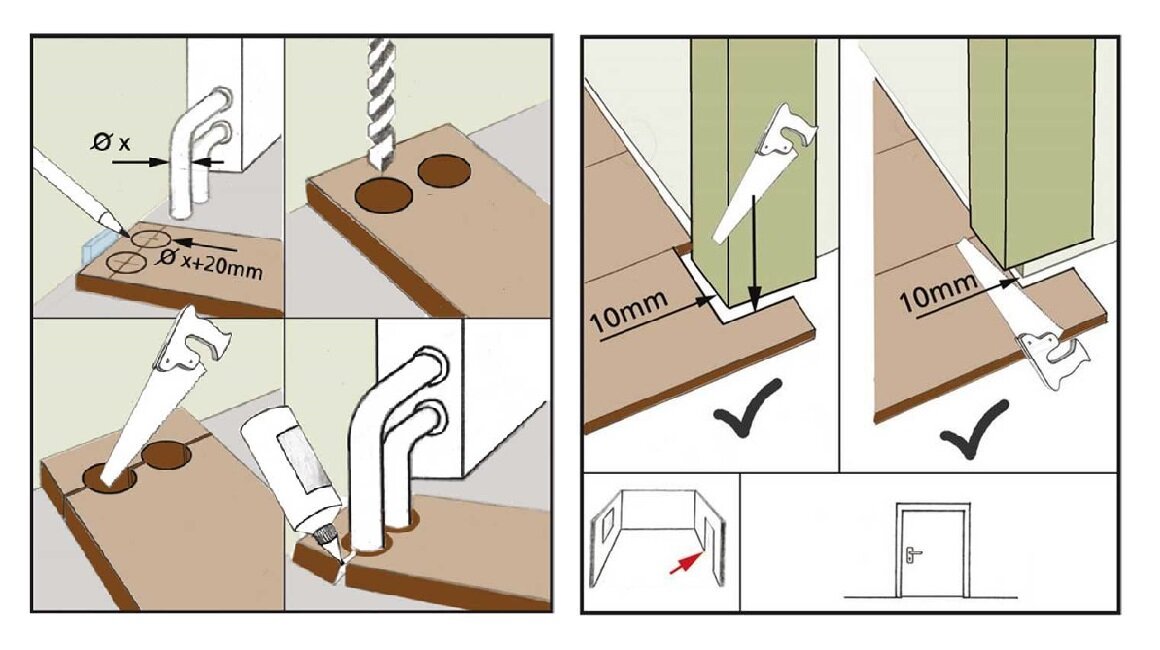 Ø x

Ø x+20mm

10mm

10mm