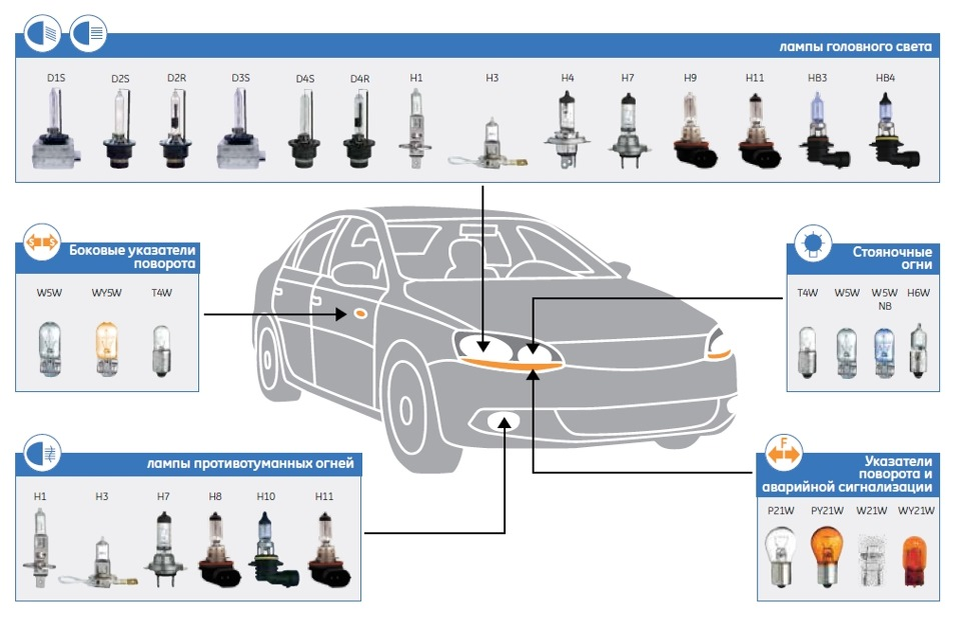 лампы головного света

D1S D2S D2R D3S D4S D4R H1 H3 H4 H7 H9 H11 HB3 HB4

Боковые указатели поворота

W5W WY5W T4W

Стояночные огни

T4W W5W W5W NB H6W

лампы противотуманных огней

H1 H3 H7 H8 H10 H11

F

Указатели поворота и аварийной сигнализации

P21W PY21W W21W WY21W