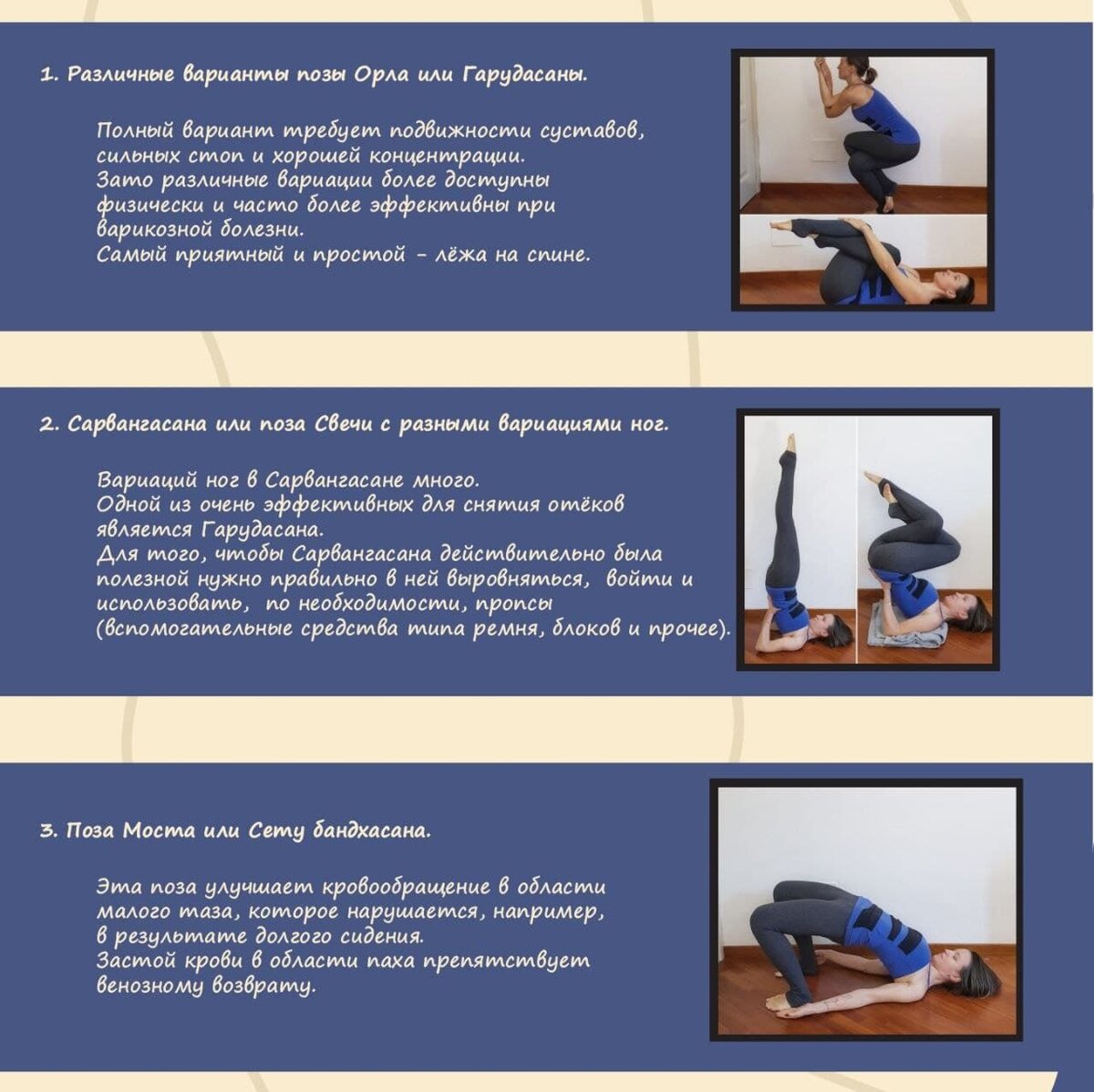 1. Различные варианты позы Орла или Гарудасаны.

Полный вариант требует подвижности суставов, сильных стоп и хорошей концентрации.
Зато различные вариации более доступны физически и часто более эффективны при варикозной болезни.
Самый приятный и простой - лёжа на спине.

2. Сарвангасана или поза Свечи с разными вариациями ног.

Вариаций ног в Сарвангасане много.
Одной из очень эффективных для снятия отёков является Гарудасана.
Для того, чтобы Сарвангасана действительно была полезной нужно правильно в ней выровняться, войти и использовать, по необходимости, пропсы (вспомогательные средства типа ремня, блоков и прочее).

3. Поза Моста или Сету бандхасана.

Эта поза улучшает кровообращение в области малого таза, которое нарушается, например, в результате долгого сидения.
Застой крови в области паха препятствует венозному возврату.