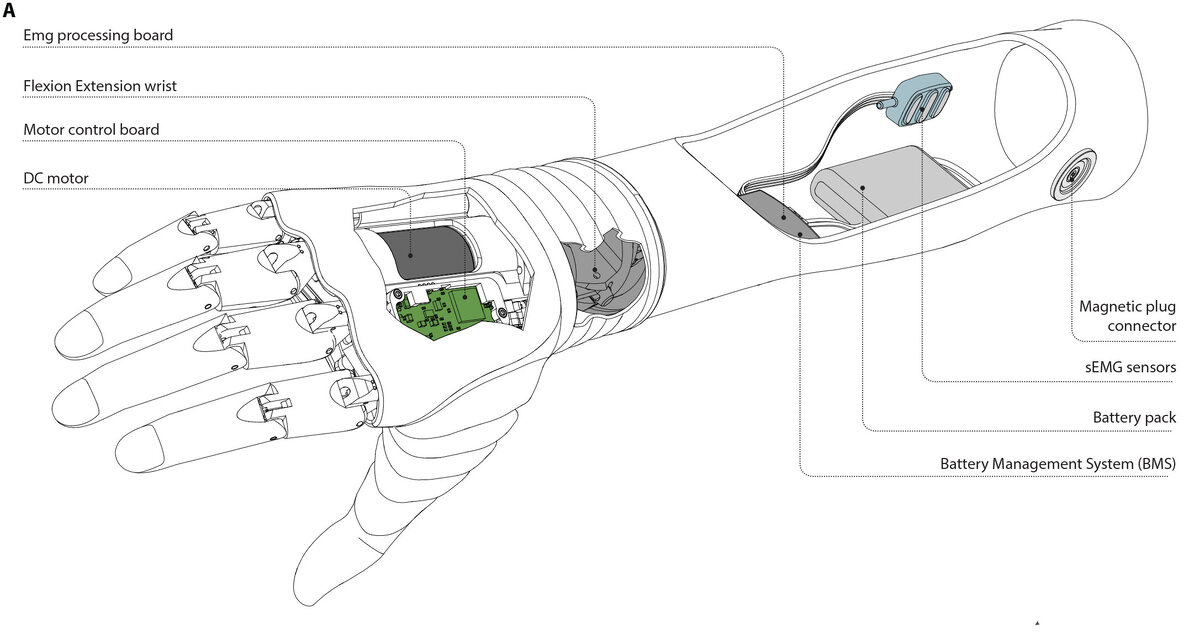 A

Emg processing board

Flexion Extension wrist

Motor control board

DC motor

Magnetic plug connector

sEMG sensors

Battery pack

Battery Management System (BMS)