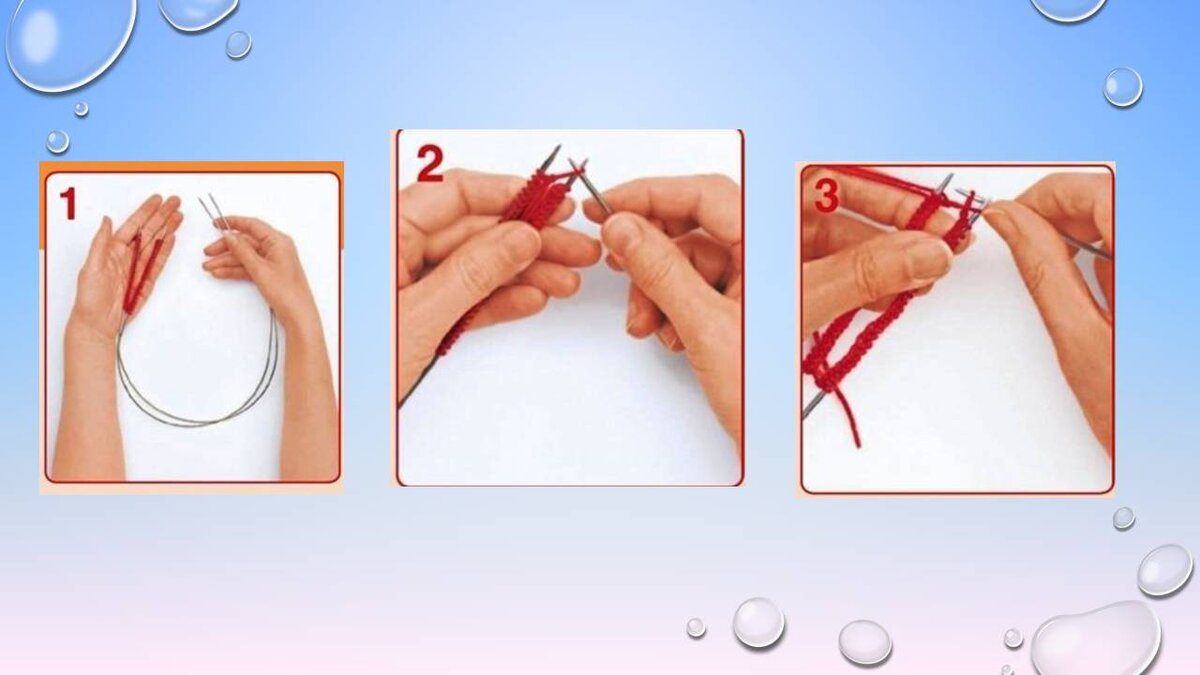 1

2

3